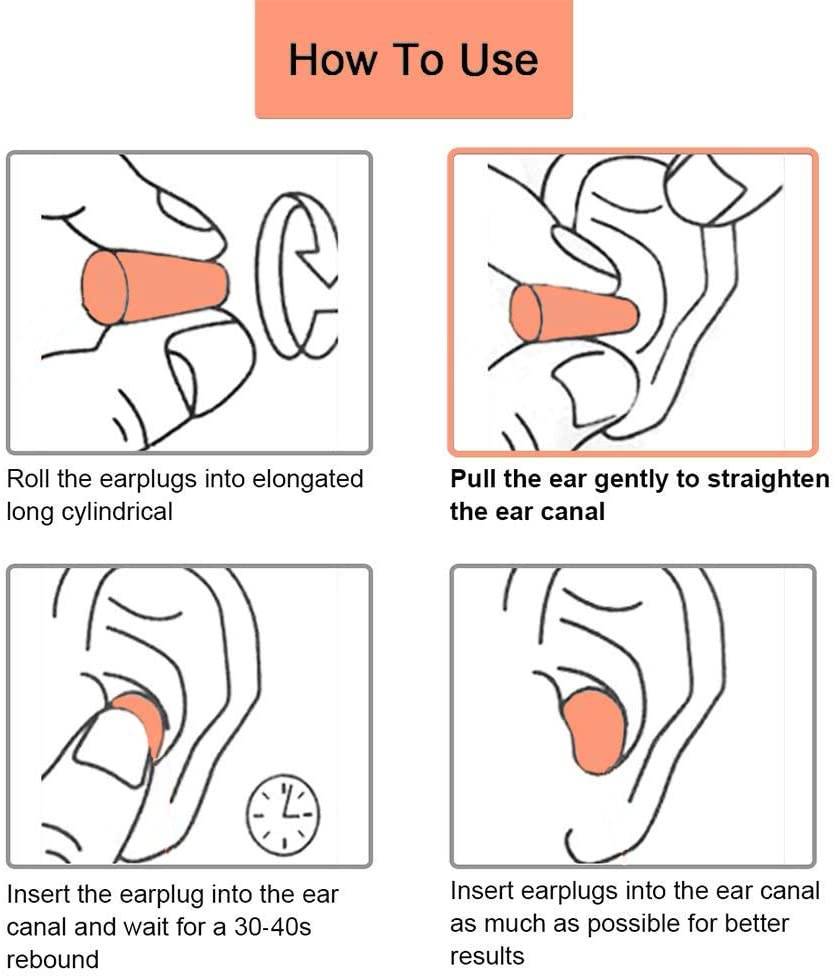 How To Use

Roll the earplugs into elongated long cylindrical

Pull the ear gently to straighten the ear canal

Insert the earplug into the ear canal and wait for a 30-40s rebound

Insert earplugs into the ear canal as much as possible for better results