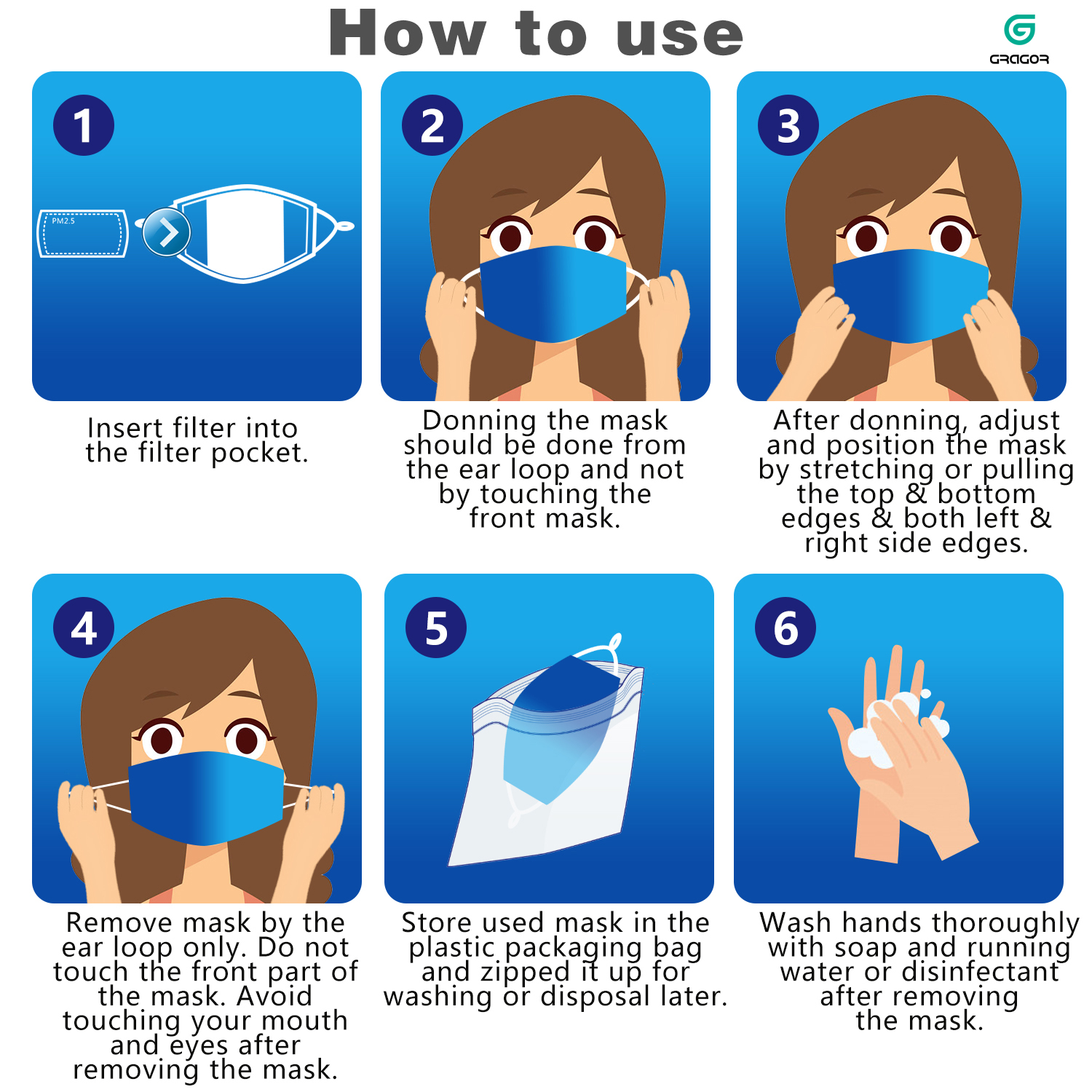 How to use

GRAGOR

1

PM2.5

Insert filter into the filter pocket.

2

Donning the mask should be done from the ear loop and not by touching the front mask.

3

After donning, adjust and position the mask by stretching or pulling the top & bottom edges & both left & right side edges.

4

Remove mask by the ear loop only. Do not touch the front part of the mask. Avoid touching your mouth and eyes after removing the mask.

5

Store used mask in the plastic packaging bag and zipped it up for washing or disposal later.

6

Wash hands thoroughly with soap and running water or disinfectant after removing the mask.